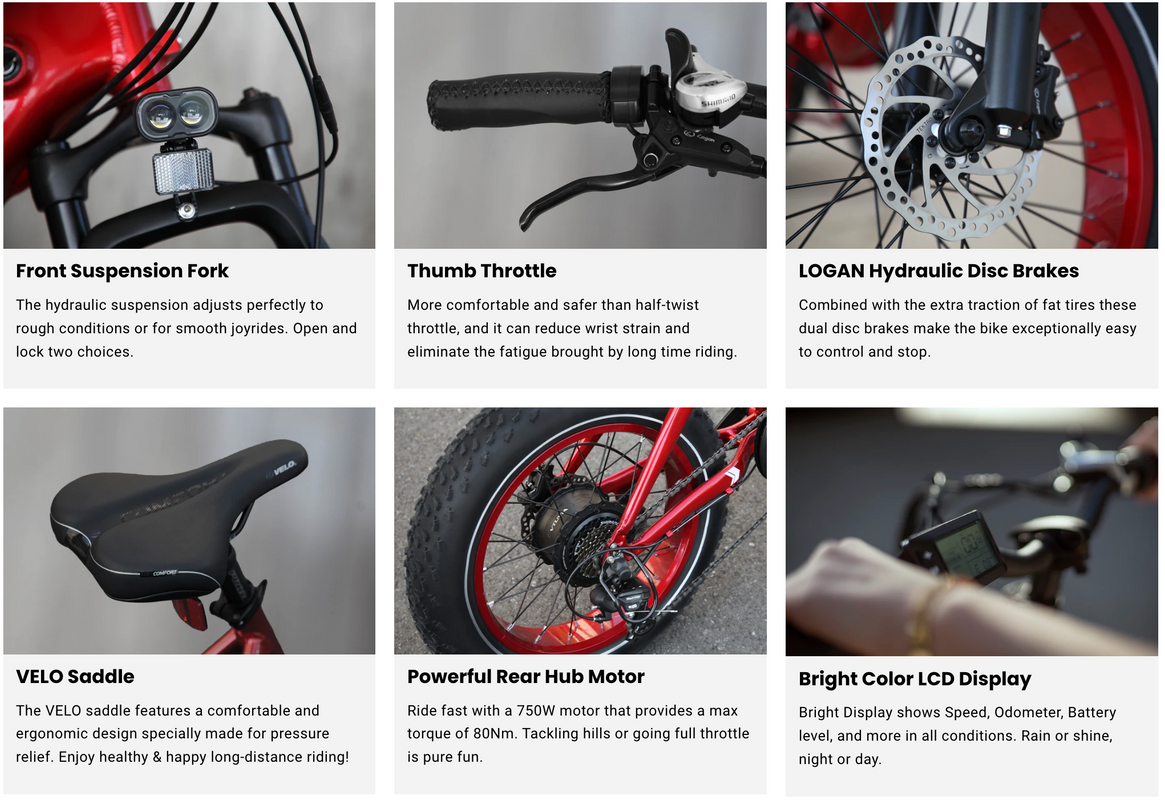 SHIMANO

Front Suspension Fork

The hydraulic suspension adjusts perfectly to rough conditions or for smooth joyrides. Open and lock two choices.

Thumb Throttle

More comfortable and safer than half-twist throttle, and it can reduce wrist strain and eliminate the fatigue brought by long time riding.

LOGAN Hydraulic Disc Brakes

Combined with the extra traction of fat tires these dual disc brakes make the bike exceptionally easy to control and stop.

VELO

COMFORT

VELO Saddle

The VELO saddle features a comfortable and ergonomic design specially made for pressure relief. Enjoy healthy & happy long-distance riding!

Powerful Rear Hub Motor

Ride fast with a 750W motor that provides a max torque of 80Nm. Tackling hills or going full throttle is pure fun.

Bright Color LCD Display

Bright Display shows Speed, Odometer, Battery level, and more in all conditions. Rain or shine, night or day.